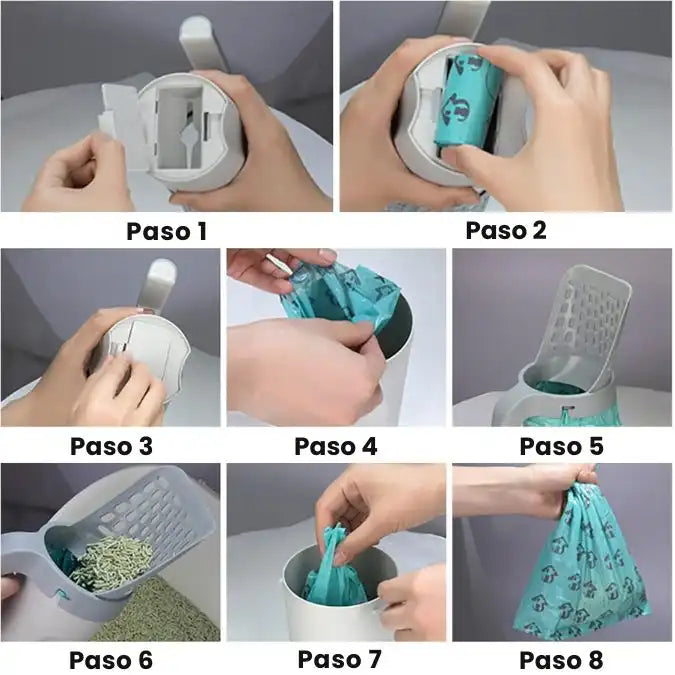 Paso 1

Paso 2

Paso 3

Paso 4

Paso 5

Paso 6

Paso 7

Paso 8